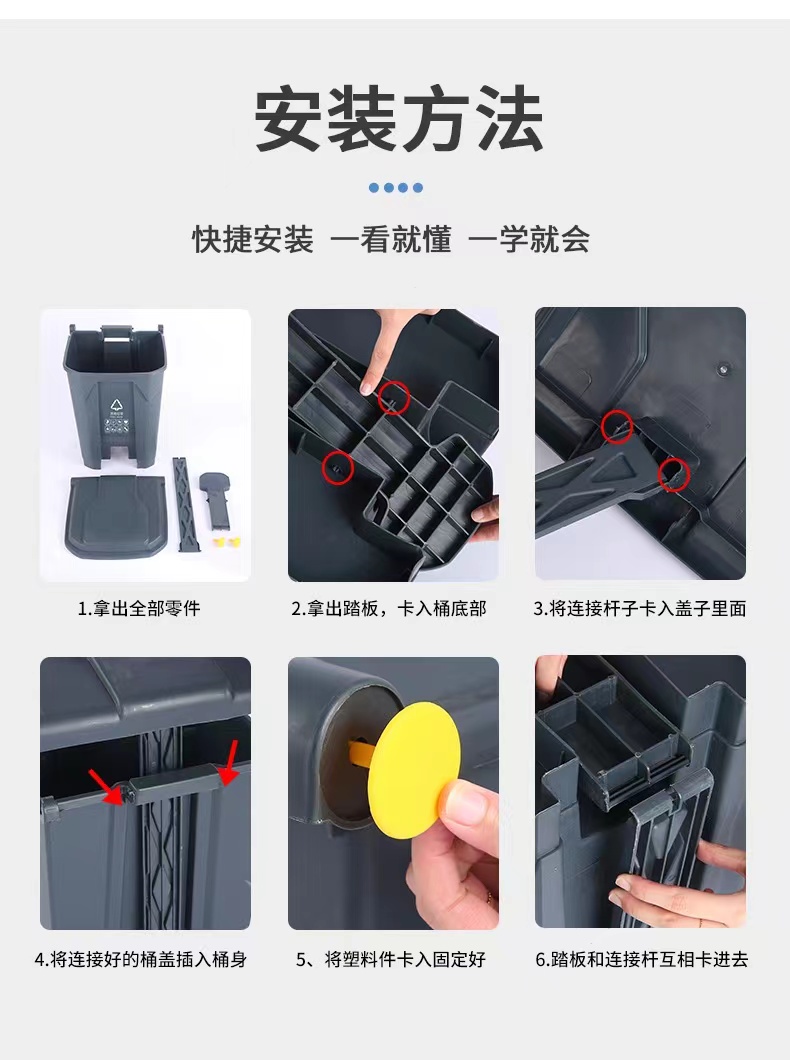 安装方法

快捷安装 一看就懂 一学就会

1.拿出全部零件

2.拿出踏板，卡入桶底部

3.将连接杆子卡入盖子里面

4.将连接好的桶盖插入桶身

5、将塑料件卡入固定好

6.踏板和连接杆互相卡进去